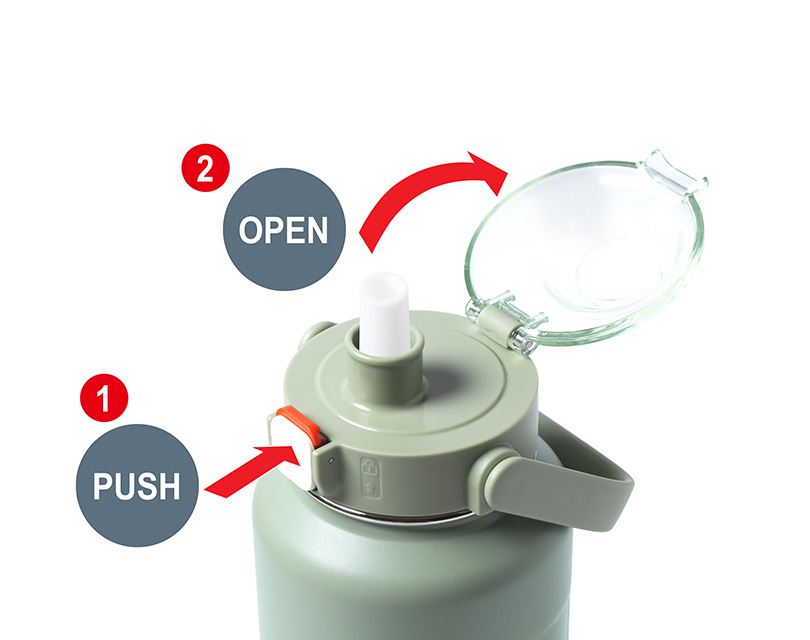 2
OPEN
1
PUSH